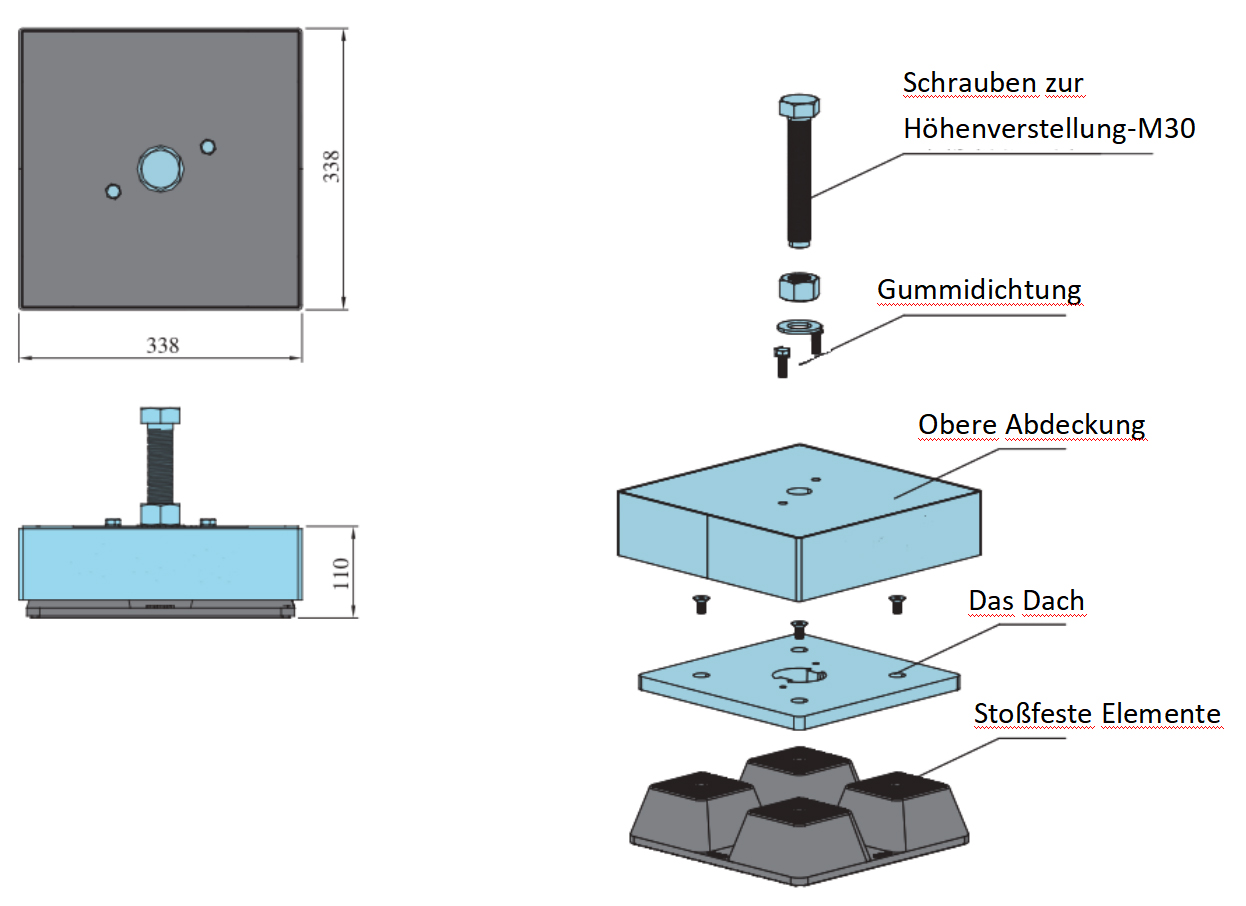 338

338

110

Schrauben zur Höhenverstellung-M30

Gummidichtung

Obere Abdeckung

Das Dach

Stoßfeste Elemente