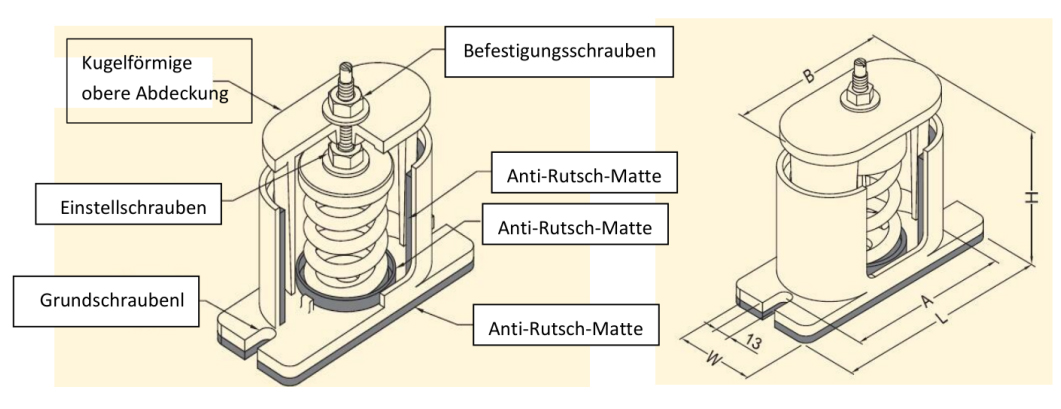 Kugelförmige obere Abdeckung

Befestigungsschrauben

Einstellschrauben

Anti-Rutsch-Matte

Anti-Rutsch-Matte

Grundschraubenl

Anti-Rutsch-Matte

B

H

A

L

13

W