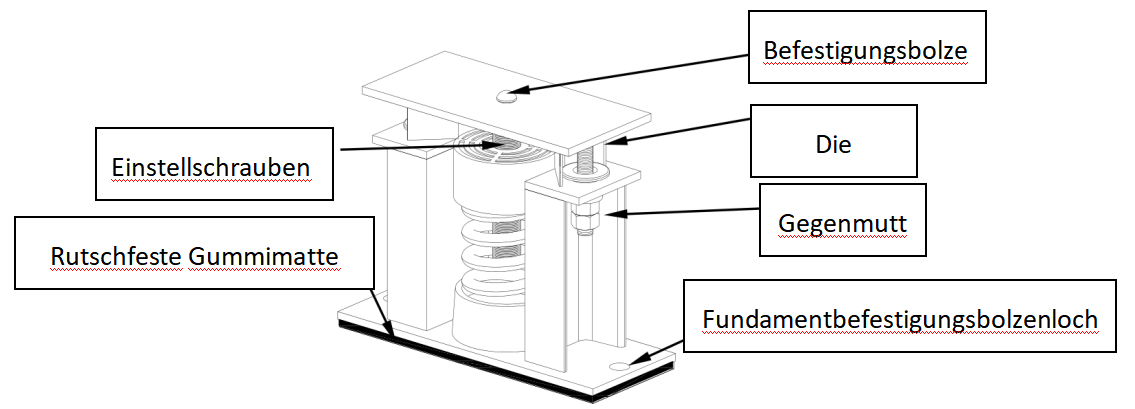 Befestigungsbolze

Einstellschrauben

Die

Gegenmutt

Rutschfeste Gummimatte

Fundamentbefestigungsbolzenloch