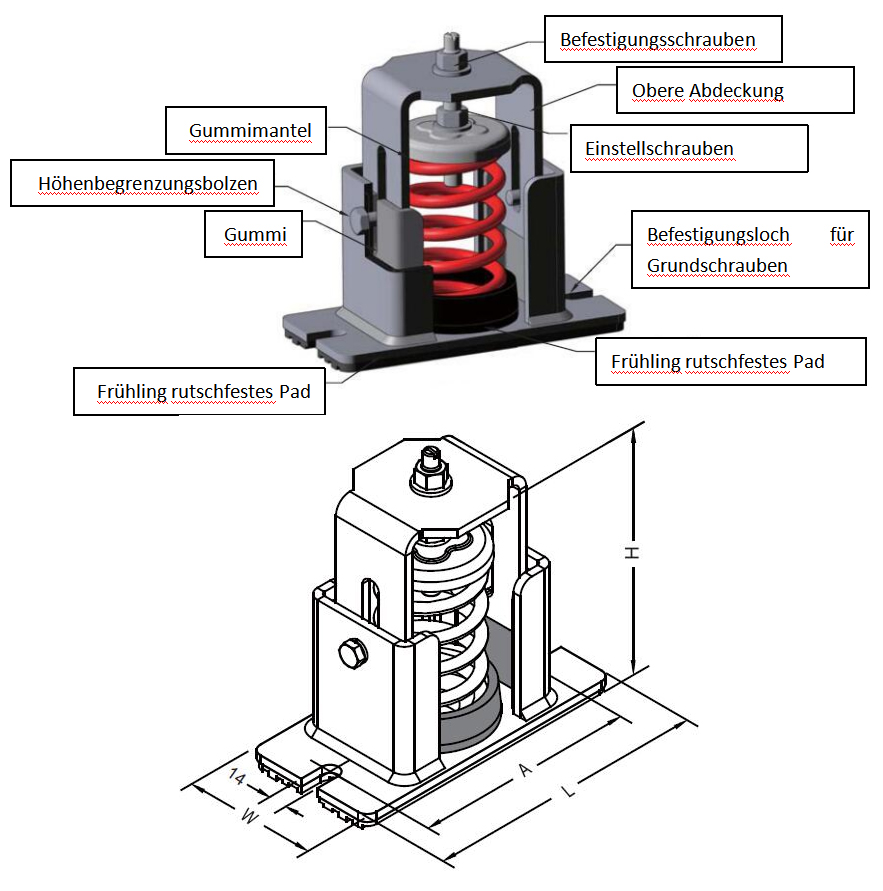 Befestigungsschrauben

Obere Abdeckung

Gummimantel

Einstellschrauben

Höhenbegrenzungsbolzen

Gummi

Befestigungsloch für Grundschrauben

Frühling rutschfestes Pad

Frühling rutschfestes Pad

H

14

W

A

L