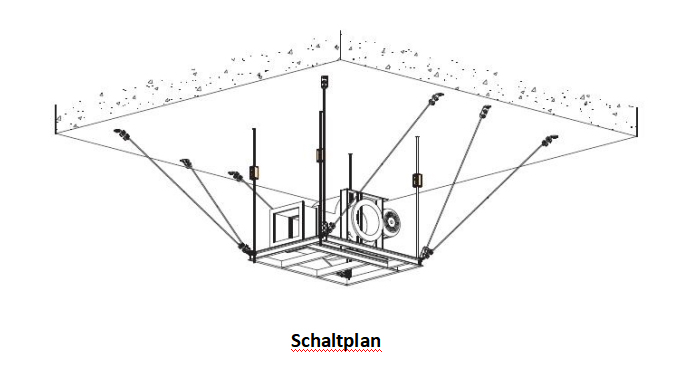 Schaltplan