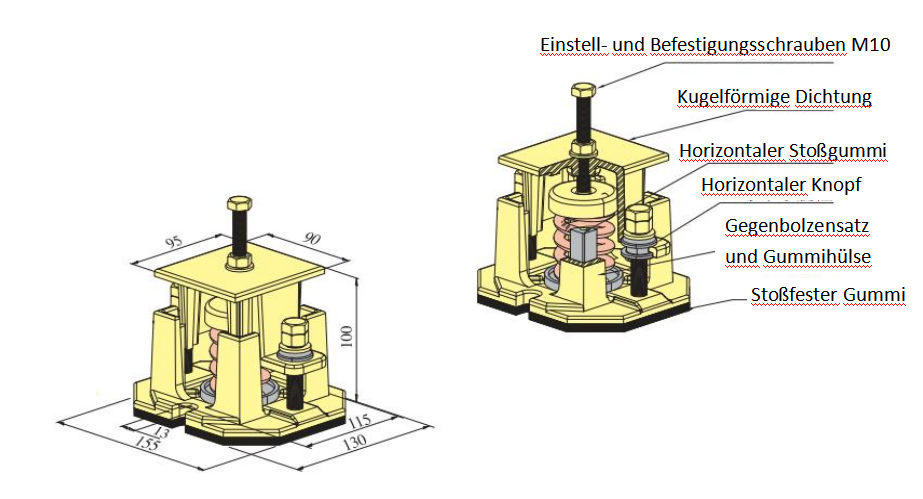 95

90

100

13

155

115

130

Einstell- und Befestigungsschrauben M10

Kugelförmige Dichtung

Horizontaler Stoßgummi

Horizontaler Knopf

Gegenbolzensatz und Gummihülse

Stoßfester Gummi