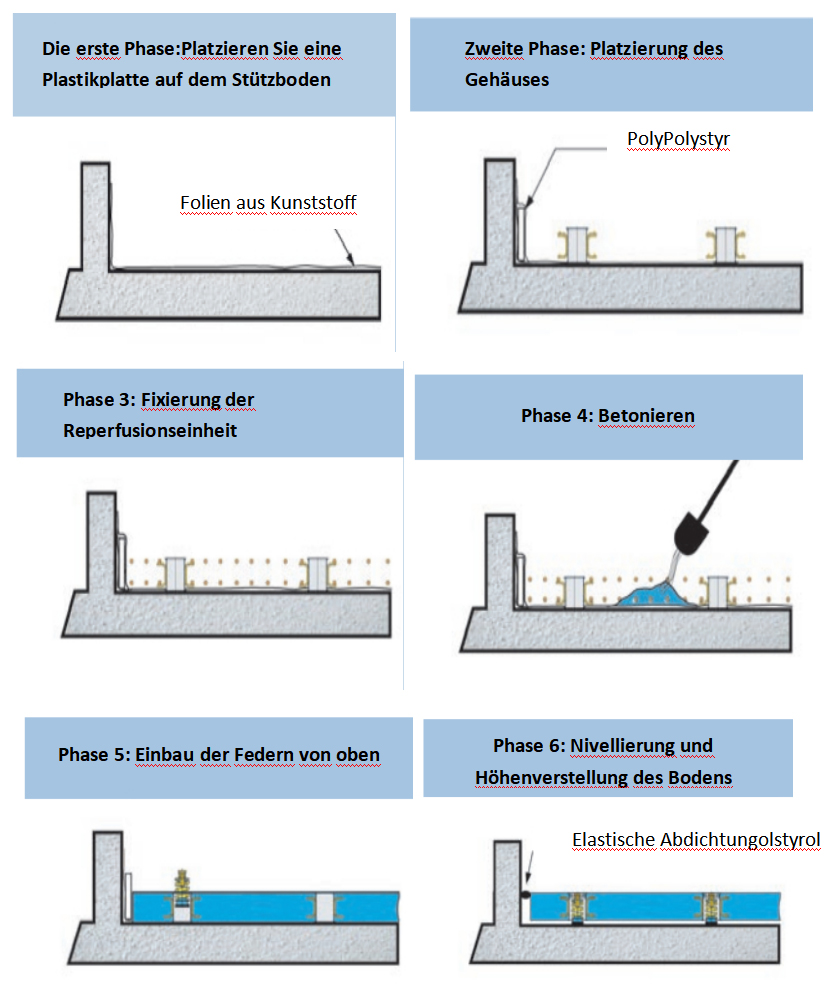 Die erste Phase:Platzieren Sie eine Plastikplatte auf dem Stützboden

Folien aus Kunststoff

Zweite Phase: Platzierung des Gehäuses

PolyPolystyr

Phase 3: Fixierung der Reperfusionseinheit

Phase 4: Betonieren

Phase 5: Einbau der Federn von oben

Phase 6: Nivellierung und Höhenverstellung des Bodens

Elastische Abdichtungolstyrol