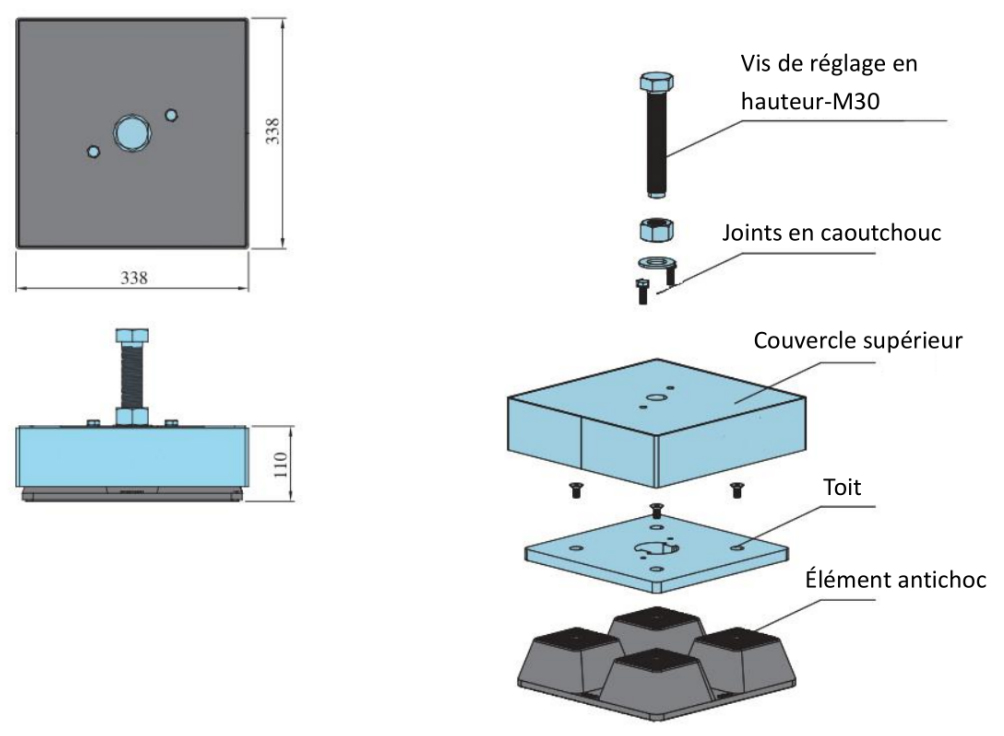 338

338

110

Vis de réglage en hauteur-M30

Joints en caoutchouc

Couvercle supérieur

Toit

Élément antichoc