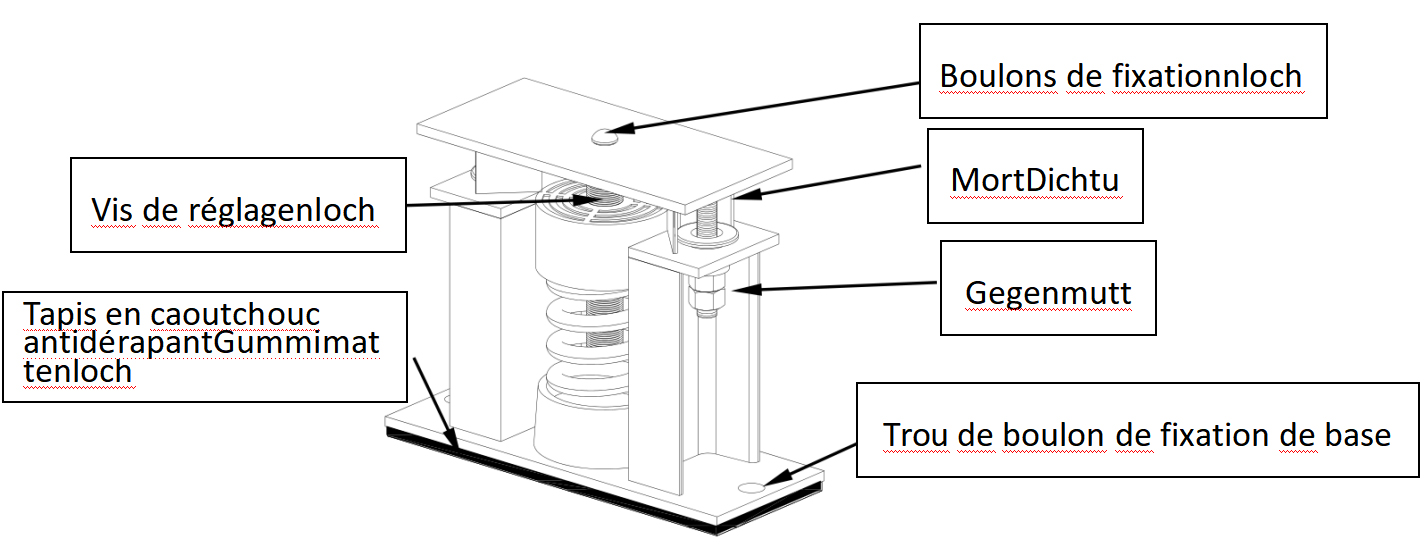 Boulons de fixationnloch

MortDichtu

Vis de réglagenloch

Gegenmutt

Tapis en caoutchouc antidérapantGummimat tenloch

Trou de boulon de fixation de base