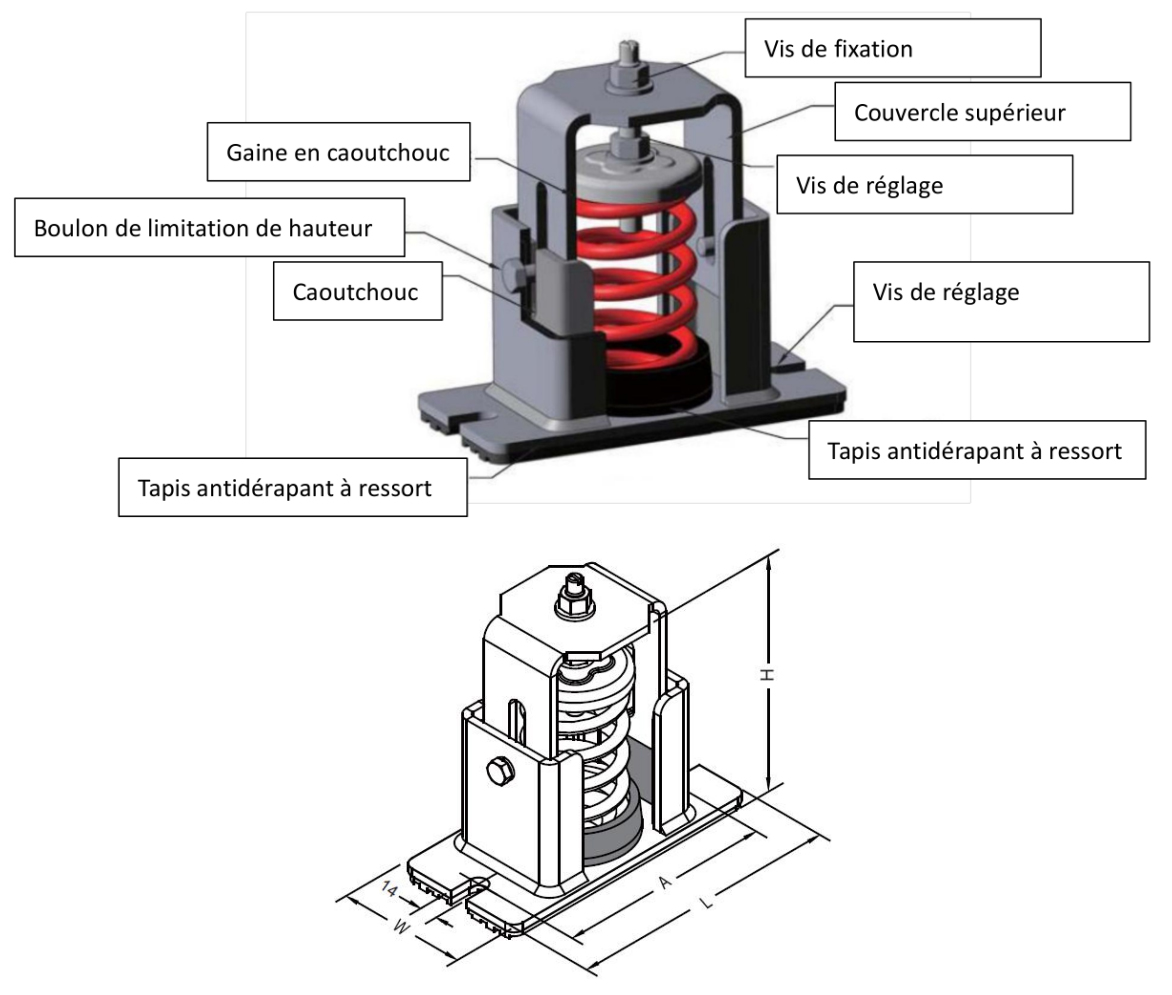 Vis de fixation

Couvercle supérieur

Gaine en caoutchouc

Vis de réglage

Boulon de limitation de hauteur

Caoutchouc

Vis de réglage

Tapis antidérapant à ressort

Tapis antidérapant à ressort

H

14

W

A

L