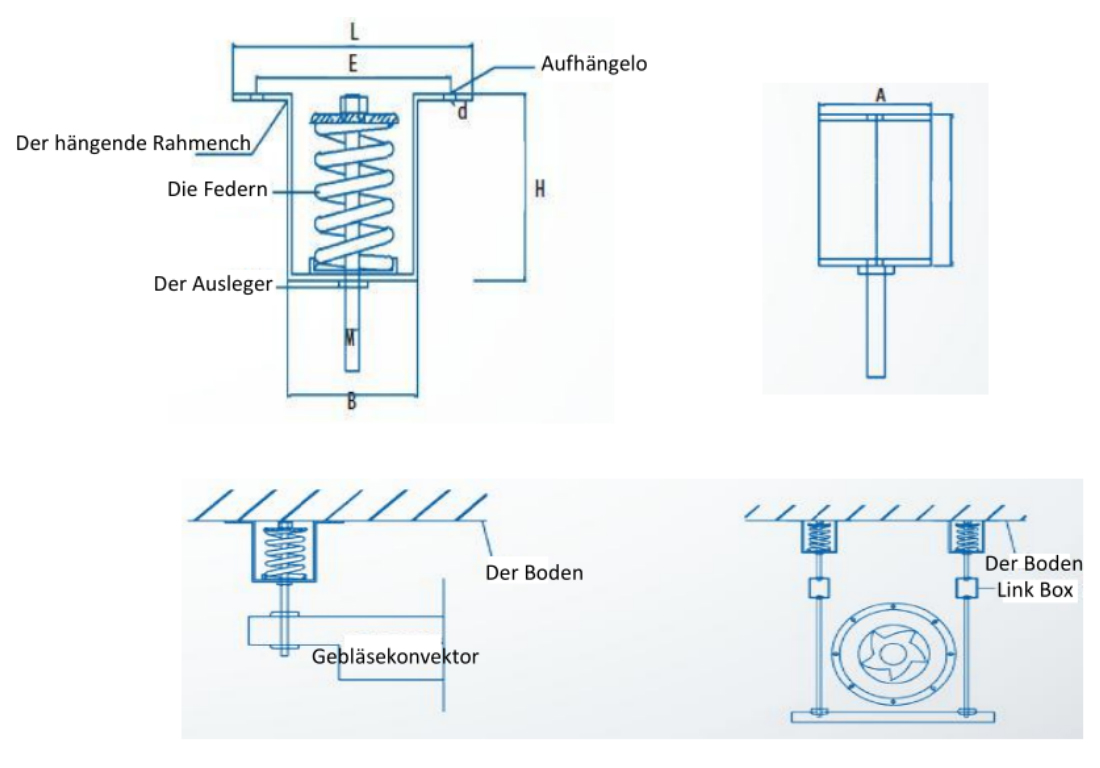 L
E
Aufhängelo
d
Der hängende Rahmench
Die Federn
H
Der Ausleger
M
B
A

Der Boden
Gebläsekonvektor
Der Boden
Link Box