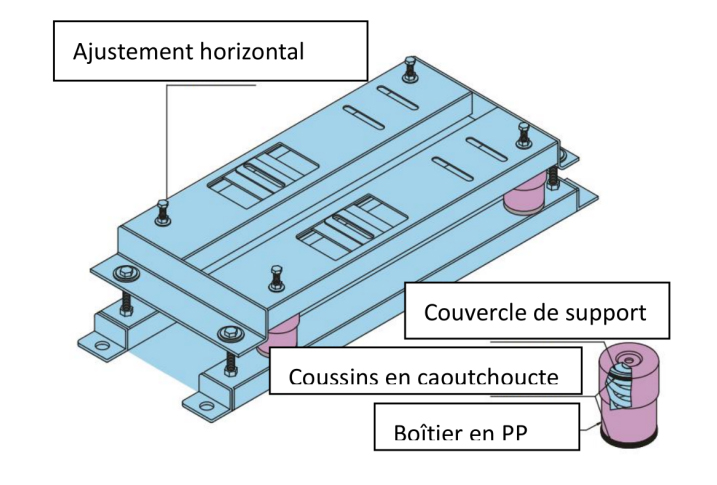 Ajustement horizontal

Couvercle de support

Coussins en caoutchoucte

Boîtier en PP