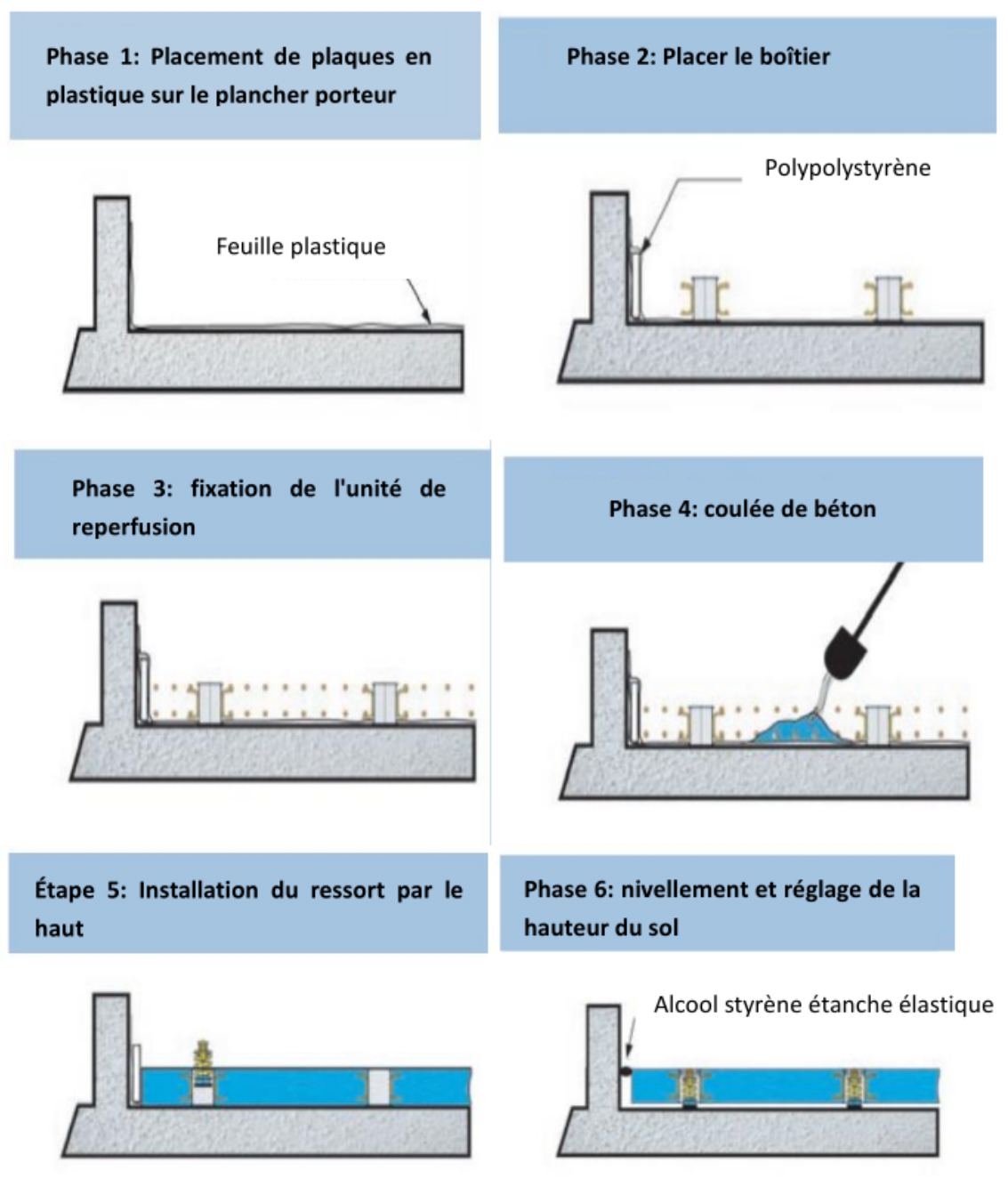 Phase 1: Placement de plaques en plastique sur le plancher porteur

Feuille plastique

Phase 2: Placer le boîtier

Polypolystyrène

Phase 3: fixation de l'unité de reperfusion

Phase 4: coulée de béton

Étape 5: Installation du ressort par le haut

Phase 6: nivellement et réglage de la hauteur du sol

Alcool styrène étanche élastique