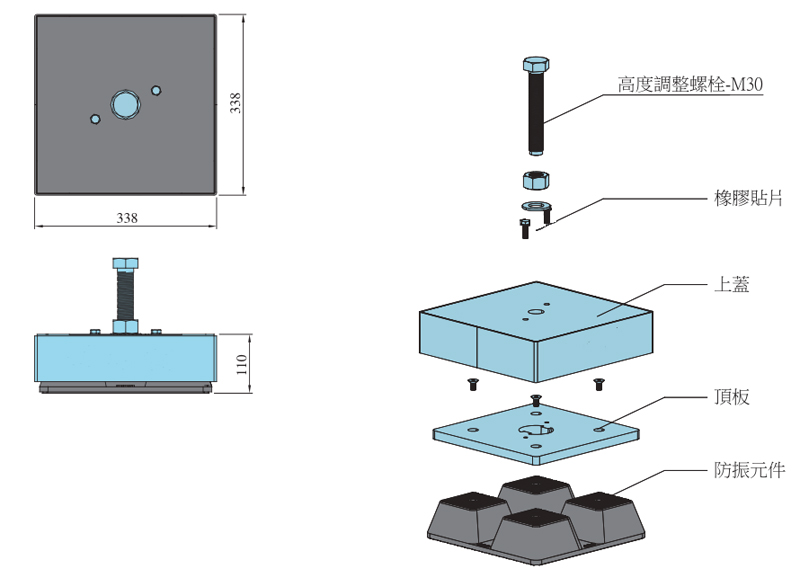 338

338

110

高度調整螺栓-M30

橡膠貼片

上蓋

頂板

防振元件