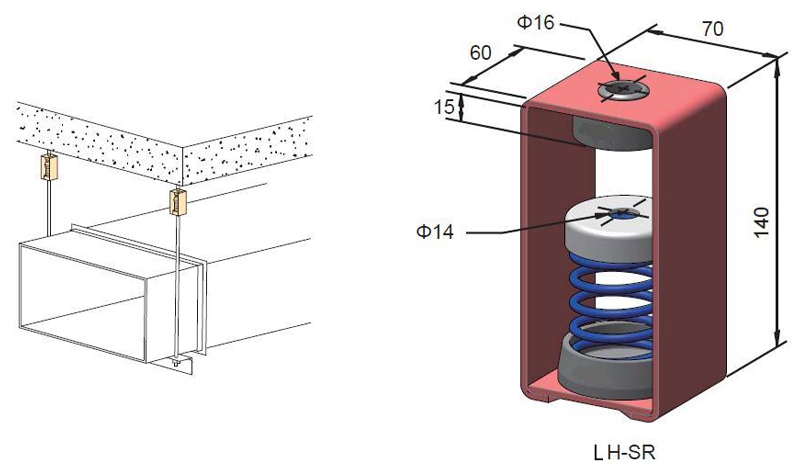 Φ16
70
60
15
Φ14
140
LH-SR