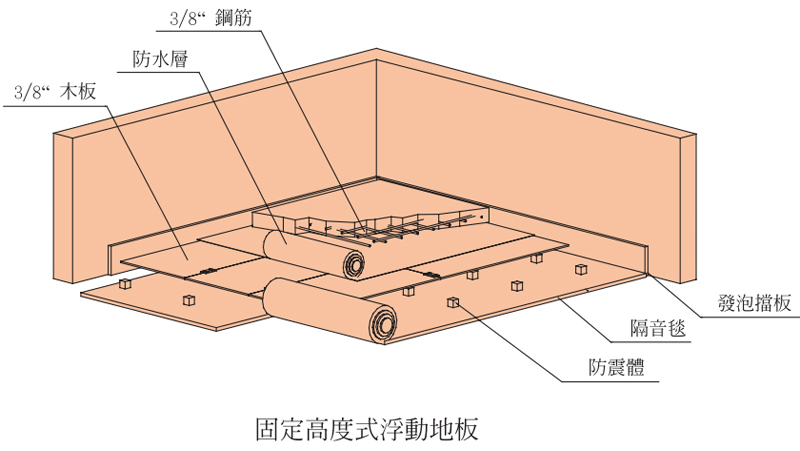 3/8“ 鋼筋

防水層

3/8“ 木板

發泡擋板

隔音毯

防震體

固定高度式浮動地板