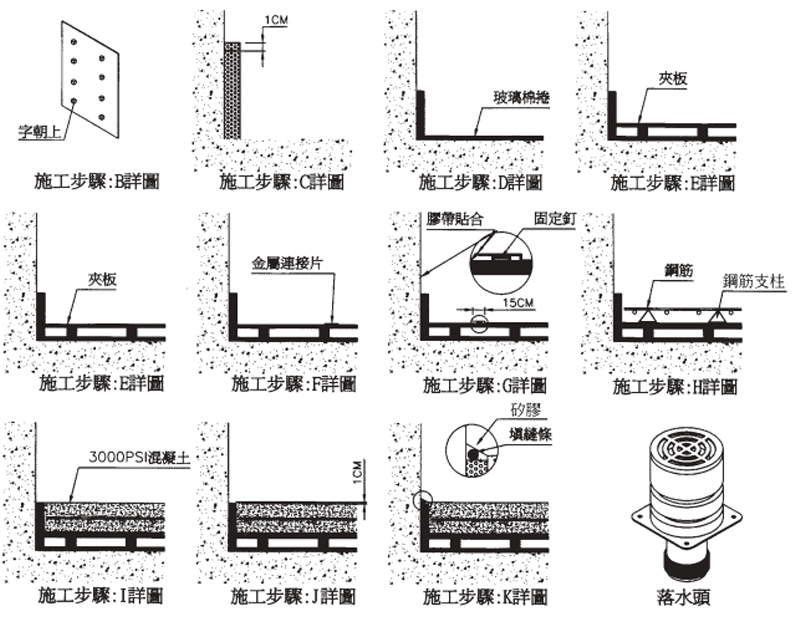 字朝上

施工步驟:B詳圖

1CM

施工步驟:C詳圖

玻璃棉捲

施工步驟:D詳圖

夾板

施工步驟:E詳圖

夾板

施工步驟:E詳圖

金屬連接片

施工步驟:F詳圖

膠帶貼合

固定釘

15CM

施工步驟:G詳圖

鋼筋

鋼筋支柱

施工步驟:H詳圖

3000PSI混凝土

施工步驟:I詳圖

1CM

施工步驟:J詳圖

矽膠

填縫條

施工步驟:K詳圖

落水頭