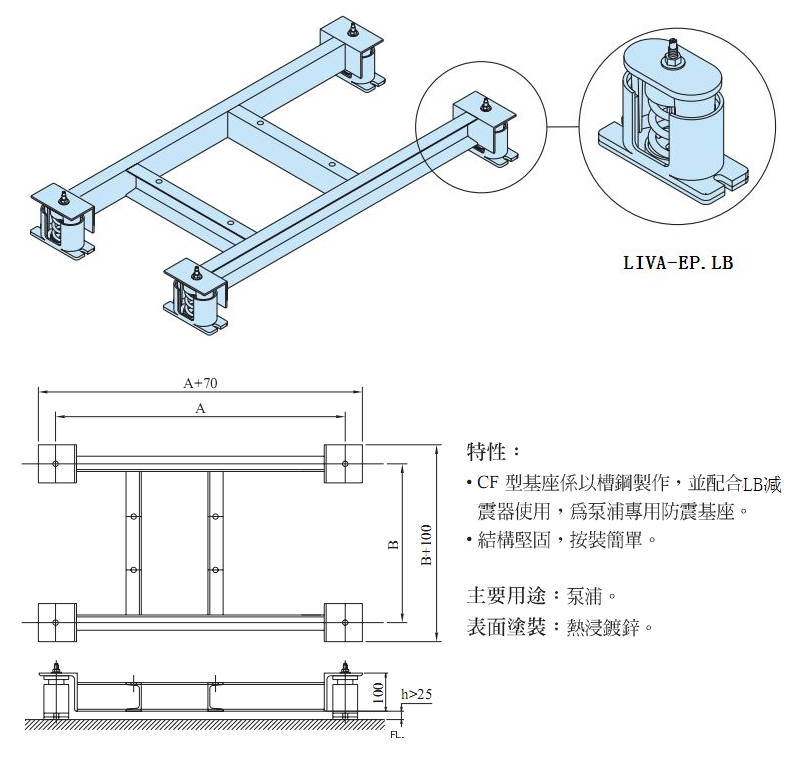 LIVA-EP. LB

A+70

A

B

B+100

100

h>25

FL.

特性：

• CF 型基座係以槽鋼製作，並配合LB減震器使用，爲泵浦專用防震基座。

• 結構堅固，按裝簡單。

主要用途：泵浦。

表面塗裝：熱浸鍍鋅。